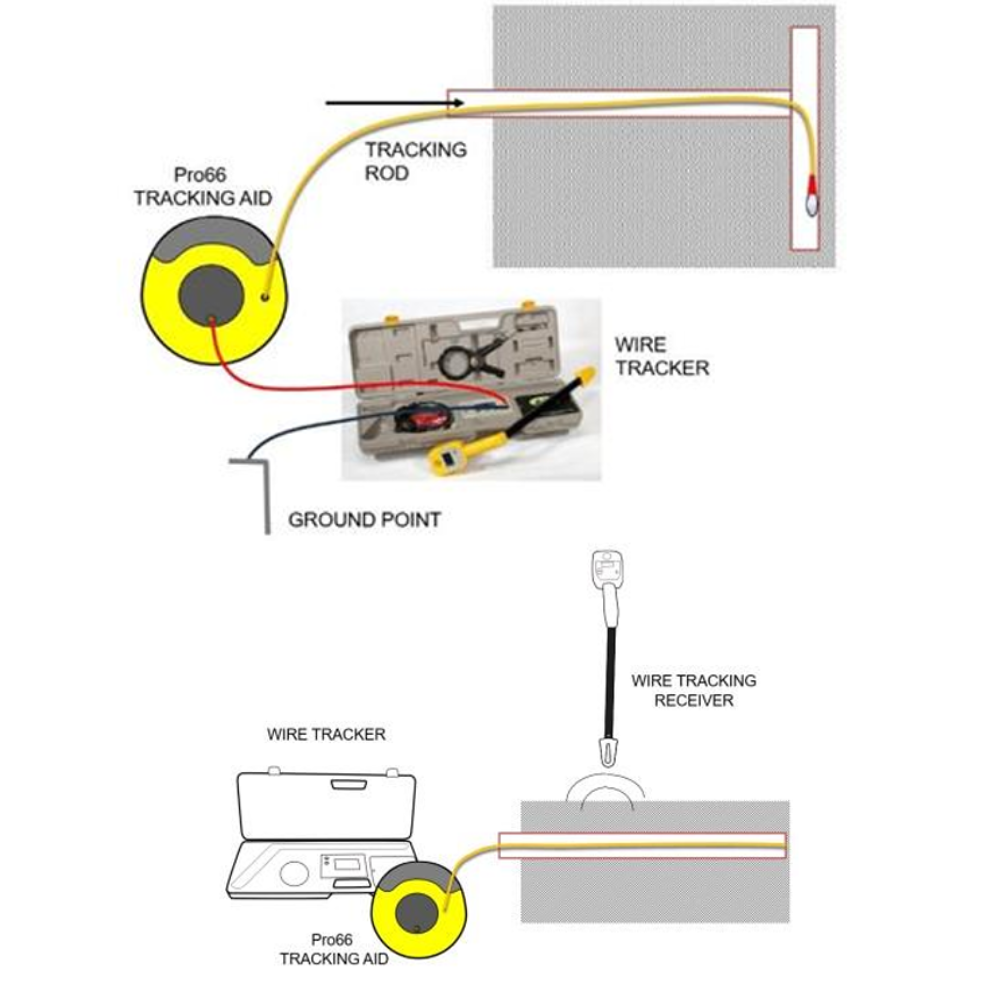 TRACKING ROD

Pro66 TRACKING AID

WIRE TRACKER

GROUND POINT

WIRE TRACKING RECEIVER

WIRE TRACKER

Pro66 TRACKING AID