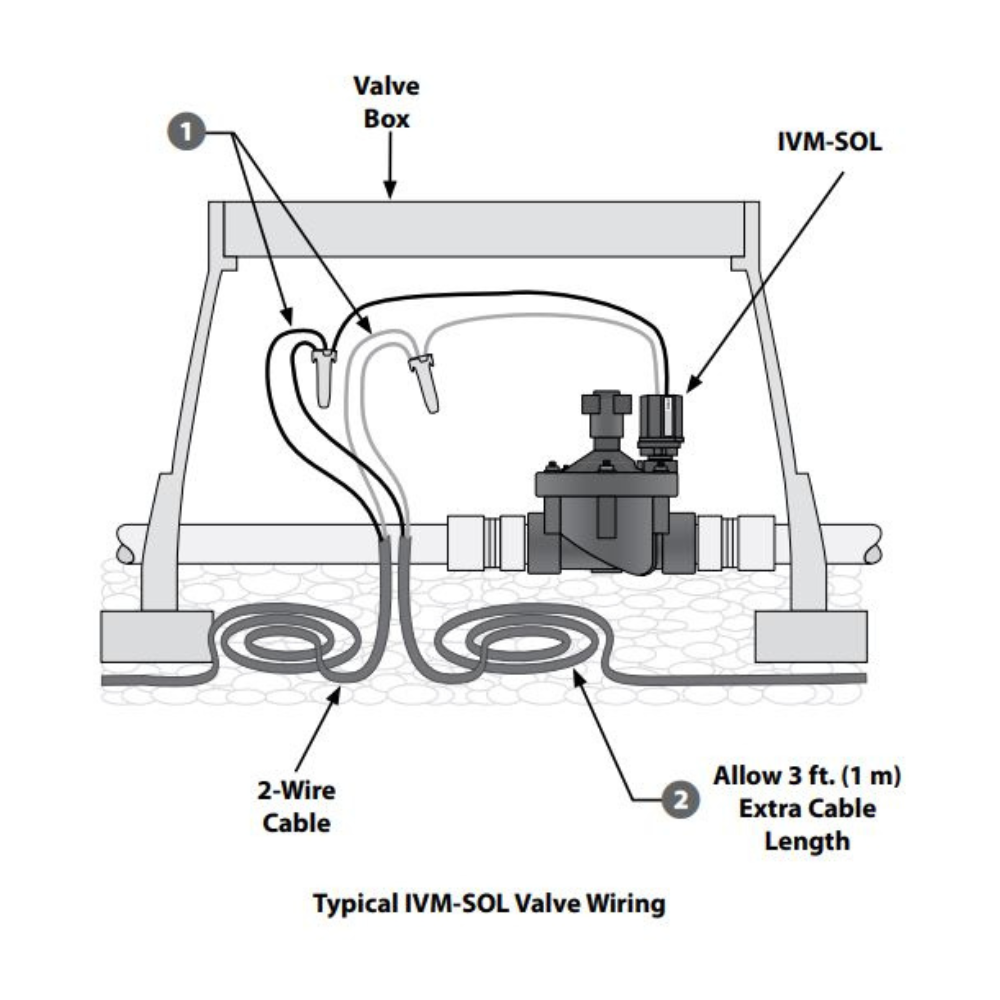 Valve Box

1

IVM-SOL

2-Wire Cable

2

Allow 3 ft. (1 m) Extra Cable Length

Typical IVM-SOL Valve Wiring