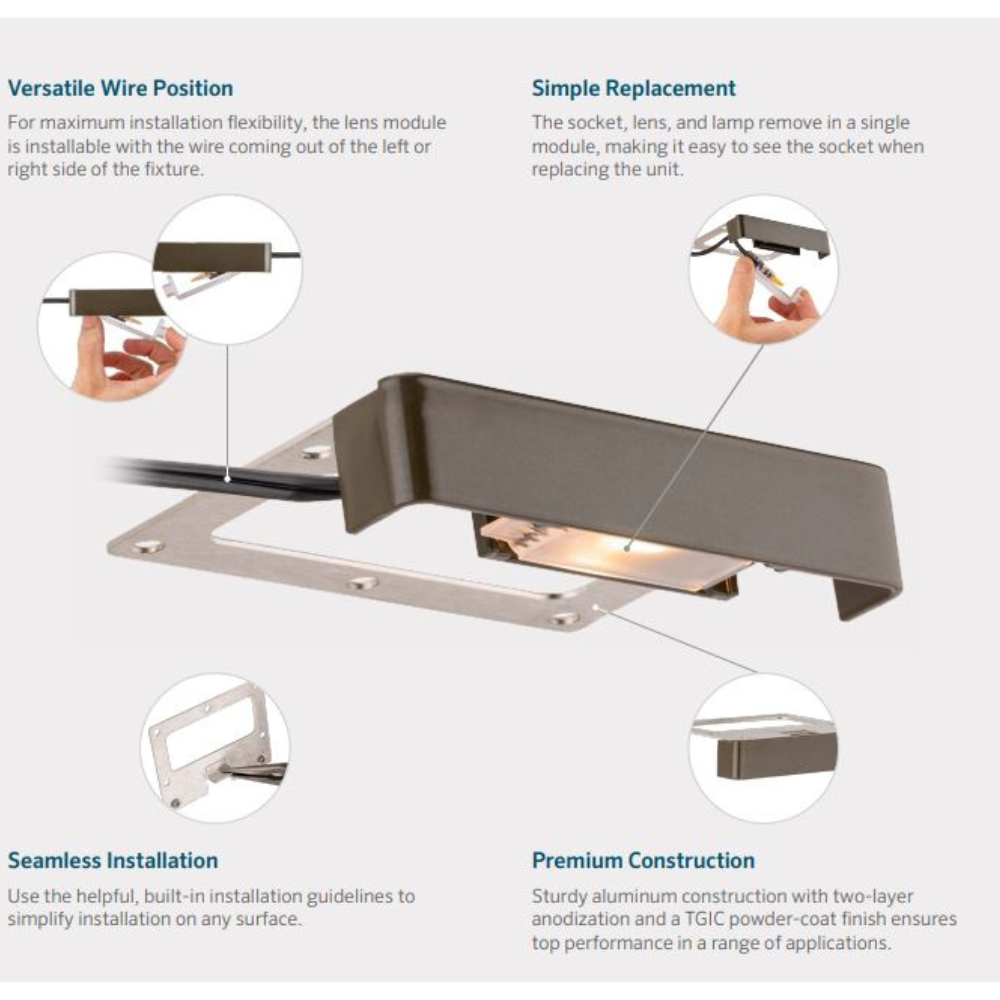 Versatile Wire Position
For maximum installation flexibility, the lens module is installable with the wire coming out of the left or right side of the fixture.

Simple Replacement
The socket, lens, and lamp remove in a single module, making it easy to see the socket when replacing the unit.

Seamless Installation
Use the helpful, built-in installation guidelines to simplify installation on any surface.

Premium Construction
Sturdy aluminum construction with two-layer anodization and a TGIC powder-coat finish ensures top performance in a range of applications.