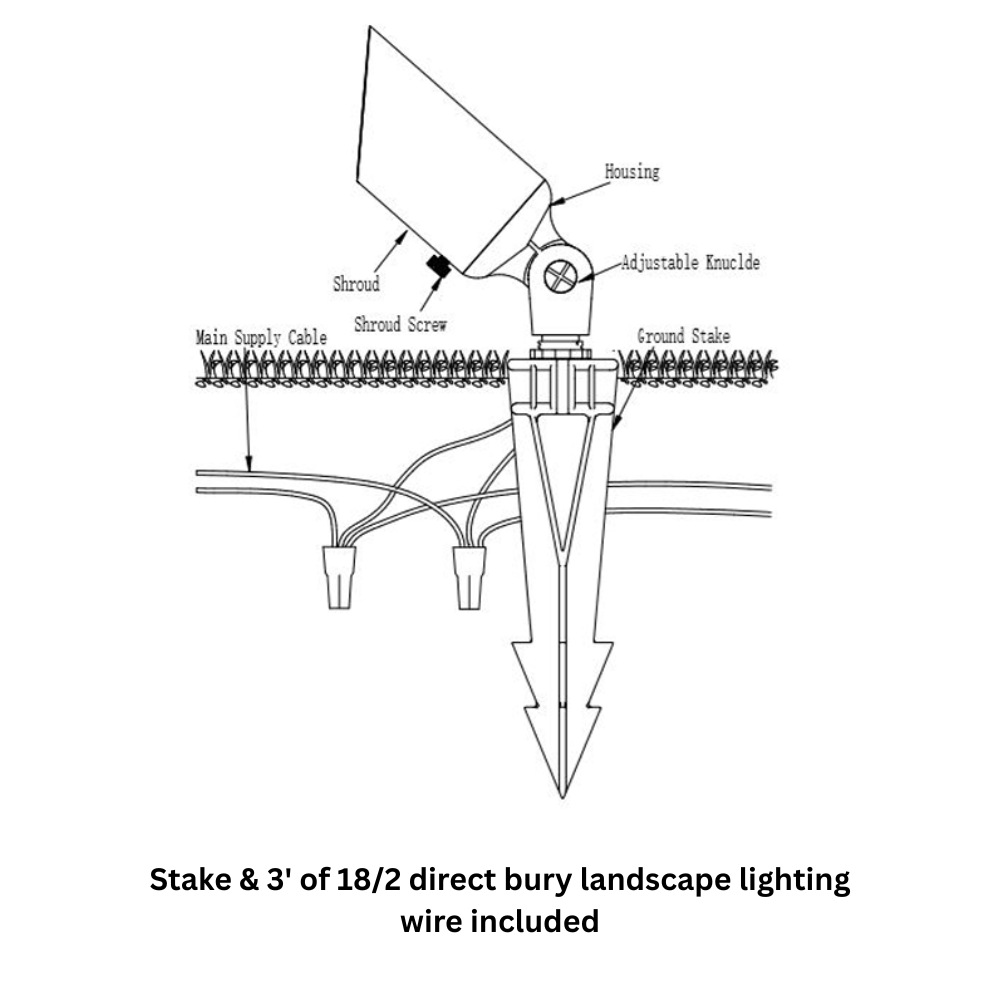 Housing

Adjustable Knuclde

Shroud

Shroud Screw

Main Supply Cable

Ground Stake

Stake & 3' of 18/2 direct bury landscape lighting wire included