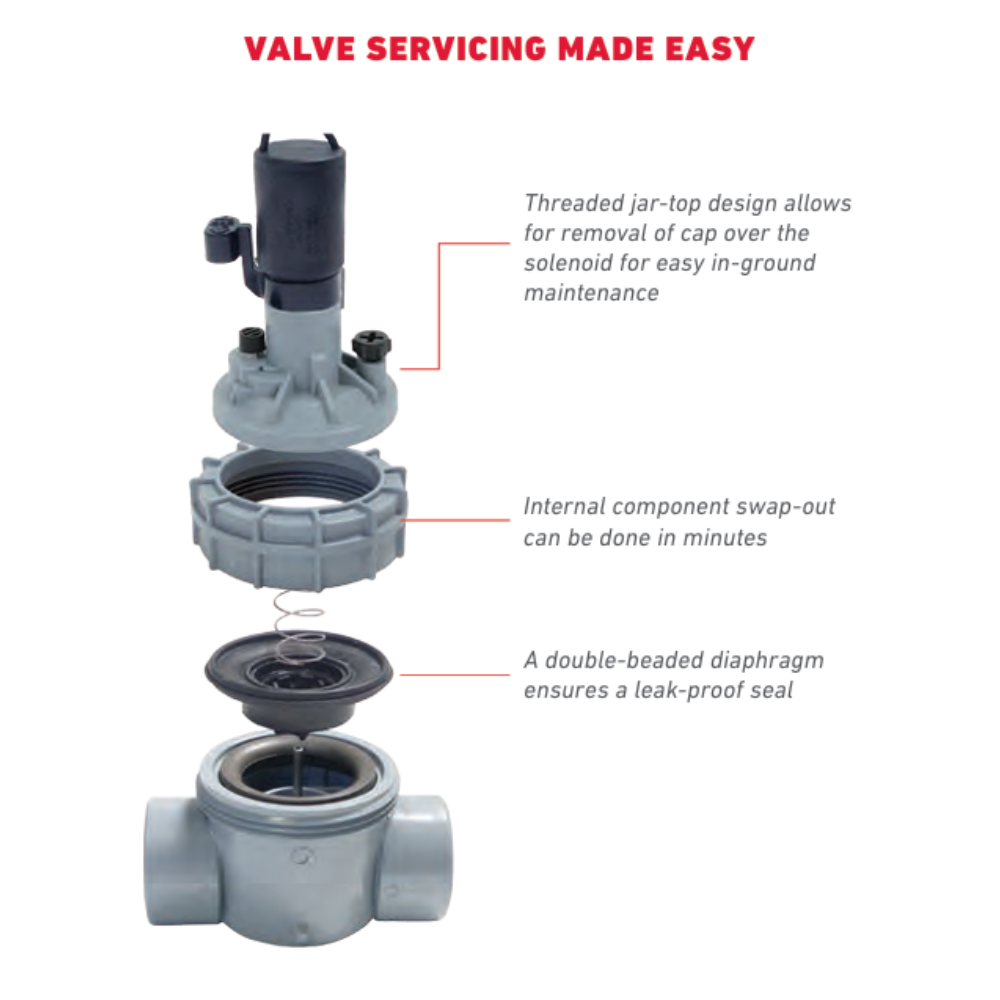 VALVE SERVICING MADE EASY

Threaded jar-top design allows for removal of cap over the solenoid for easy in-ground maintenance

Internal component swap-out can be done in minutes

A double-beaded diaphragm ensures a leak-proof seal