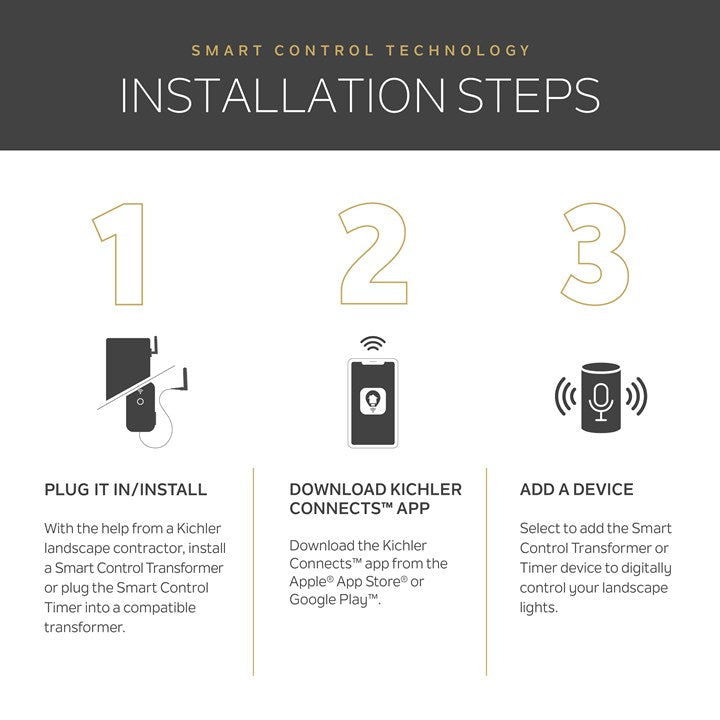 SMART CONTROL TECHNOLOGY

INSTALLATION STEPS

1

PLUG IT IN/INSTALL

With the help from a Kichler landscape contractor, install a Smart Control Transformer or plug the Smart Control Timer into a compatible transformer.

2

DOWNLOAD KICHLER CONNECTS™ APP

Download the Kichler Connects™ app from the Apple® App Store® or Google Play™.

3

ADD A DEVICE

Select to add the Smart Control Transformer or Timer device to digitally control your landscape lights.